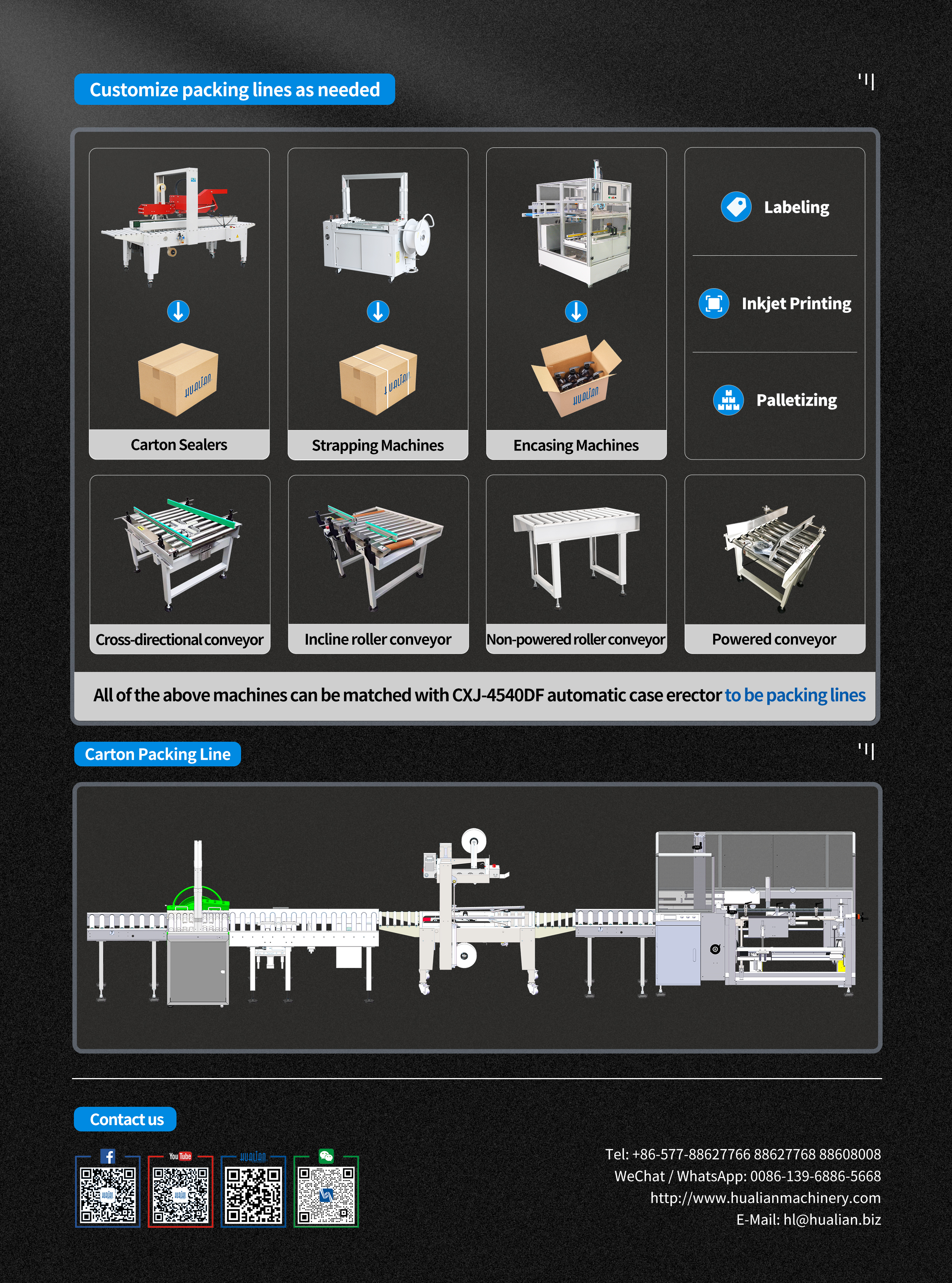 Customize packing lines as needed

HUALIAN

Carton Sealers

HUALIAN

Strapping Machines

HUALIAN

Encasing Machines

Labeling

Inkjet Printing

Palletizing

Cross-directional conveyor

Incline roller conveyor

Non-powered roller conveyor

Powered conveyor

All of the above machines can be matched with CXJ-4540DF automatic case erector to be packing lines

Carton Packing Line

Contact us

You Tube

HUALIAN

Tel: +86-577-88627766 88627768 88608008
WeChat / WhatsApp: 0086-139-6886-5668
http://www.hualianmachinery.com
E-Mail: hl@hualian.biz