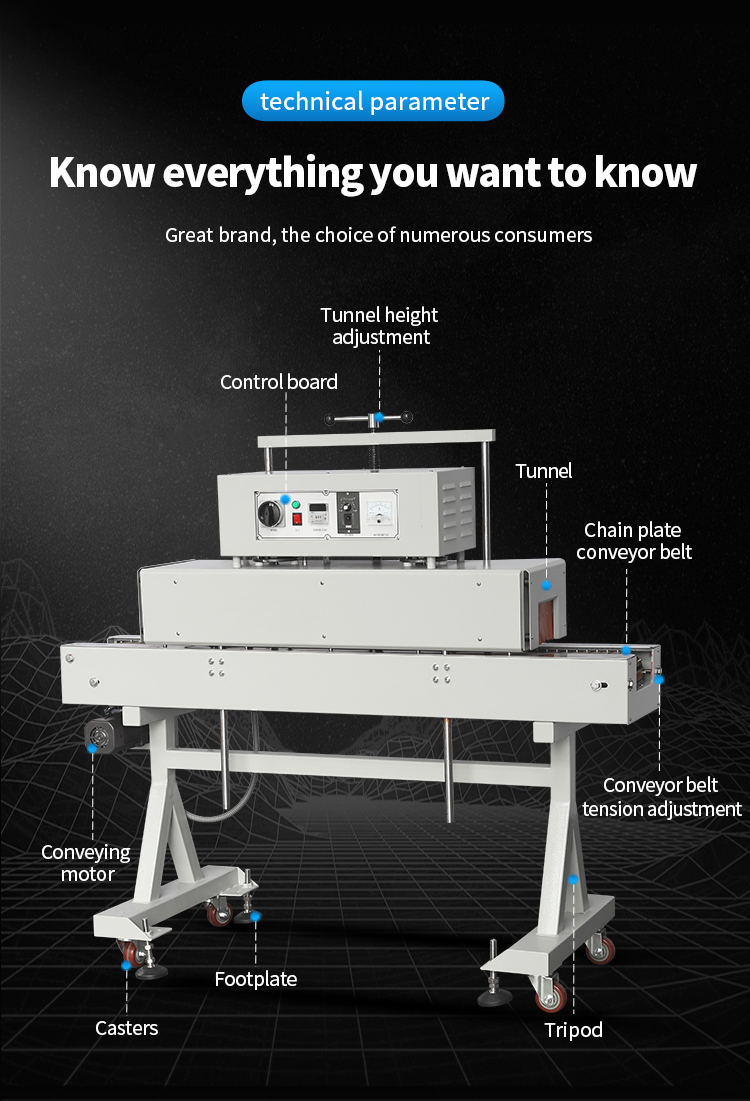 technical parameter

Know everything you want to know

Great brand, the choice of numerous consumers

Tunnel height adjustment

Control board

Tunnel

Chain plate conveyor belt

Conveyor belt tension adjustment

Conveying motor

Footplate

Casters

Tripod